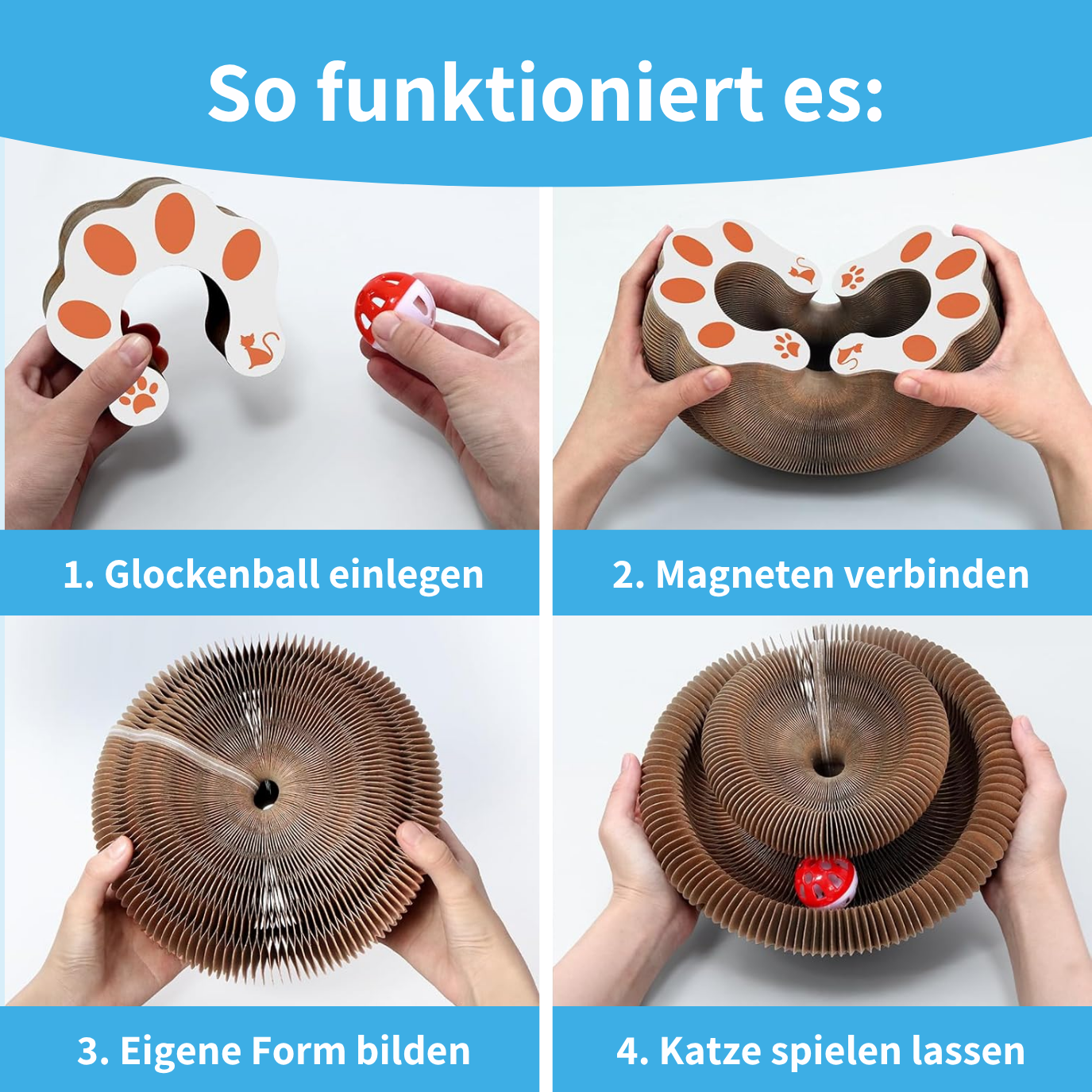 So funktioniert es:

1. Glockenball einlegen

2. Magneten verbinden

3. Eigene Form bilden

4. Katze spielen lassen