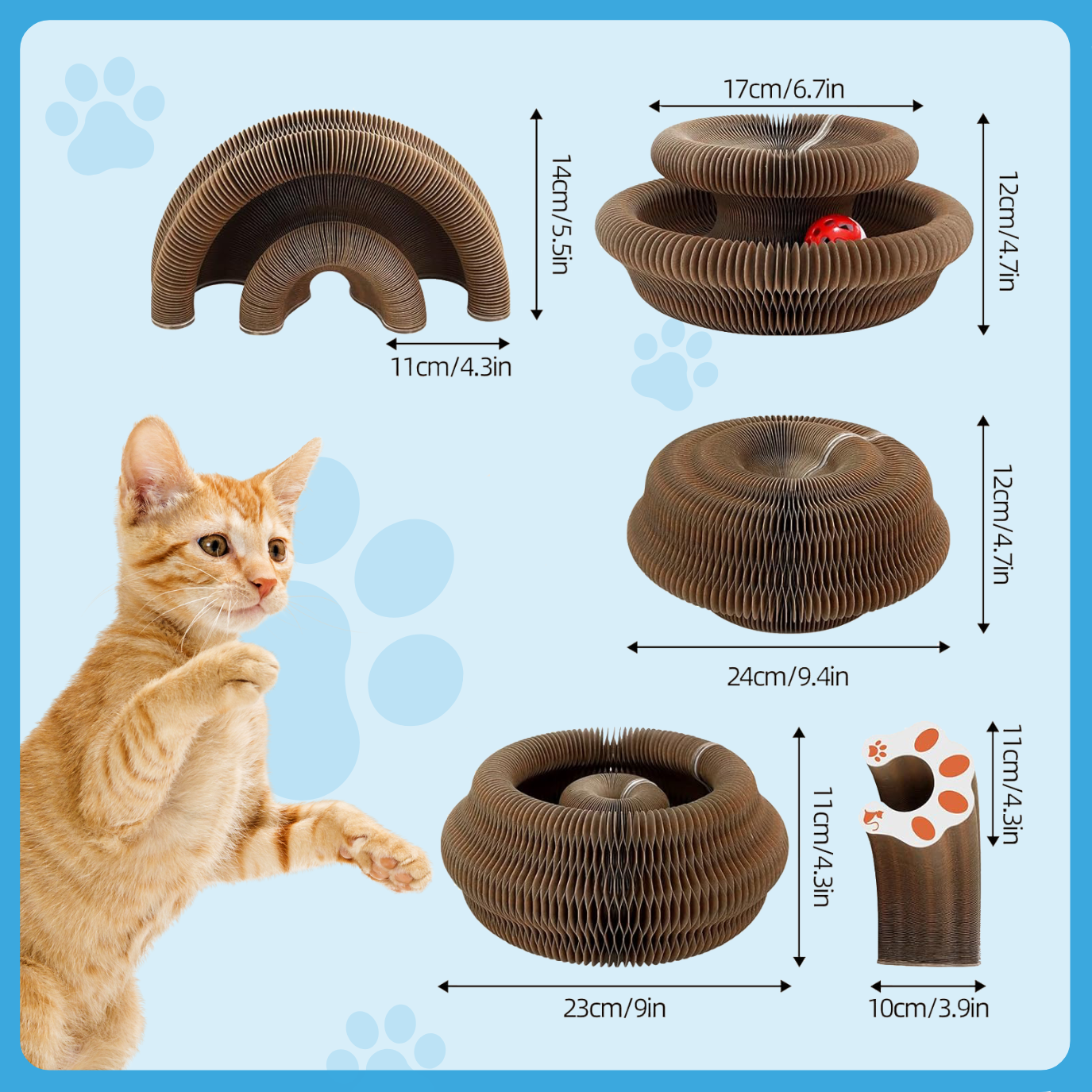 14cm/5.5in

11cm/4.3in

17cm/6.7in

12cm/4.7in

12cm/4.7in

24cm/9.4in

11cm/4.3in

23cm/9in

11cm/4.3in

10cm/3.9in